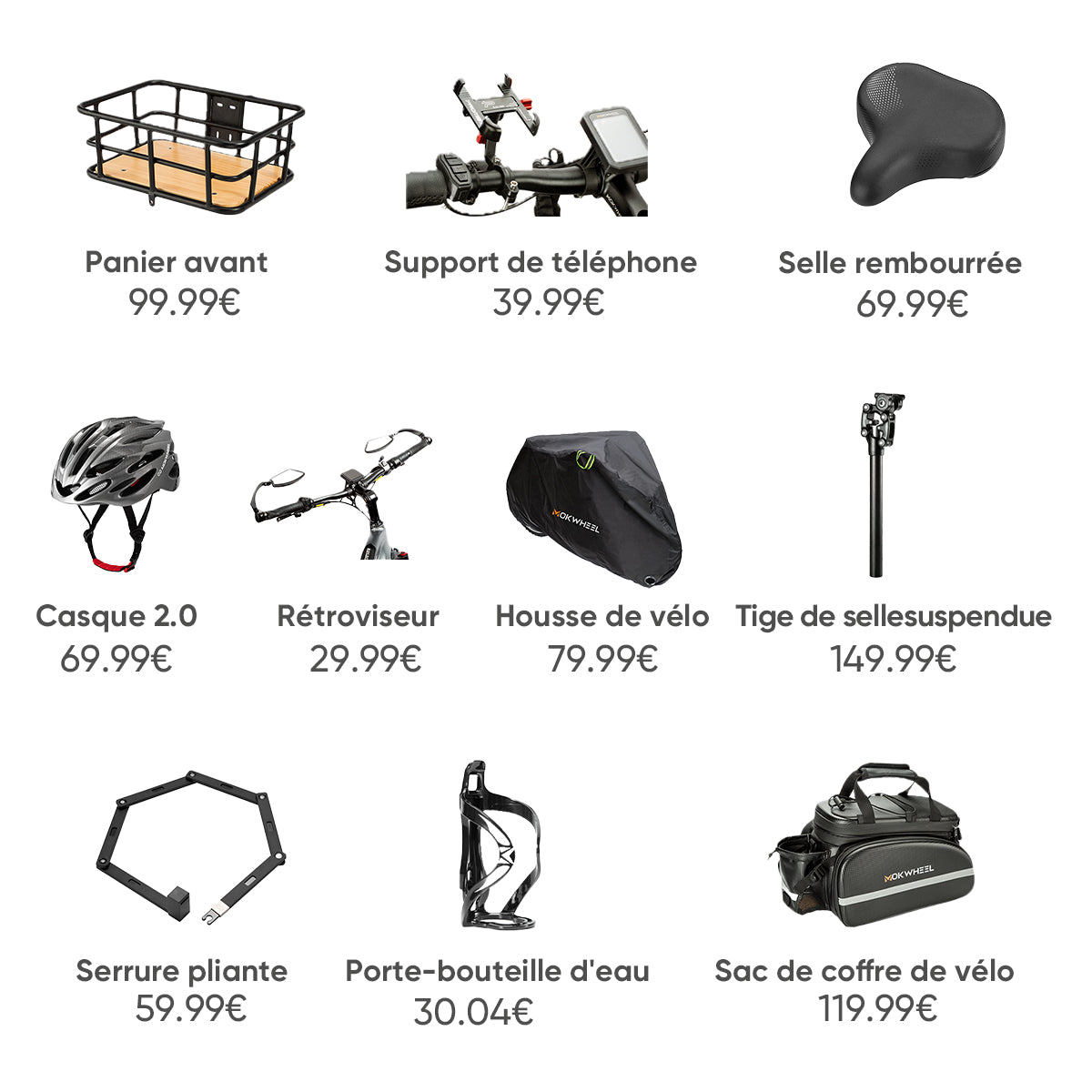 Panier avant
99.99€

Support de téléphone
39.99€

Selle rembourrée
69.99€

Casque 2.0
69.99€

Rétroviseur
29.99€

MOKWHEEL

Housse de vélo
79.99€

Tige de sellesuspendue
149.99€

Serrure pliante
59.99€

Porte-bouteille d'eau
30.04€

MOKWHEEL

Sac de coffre de vélo
119.99€